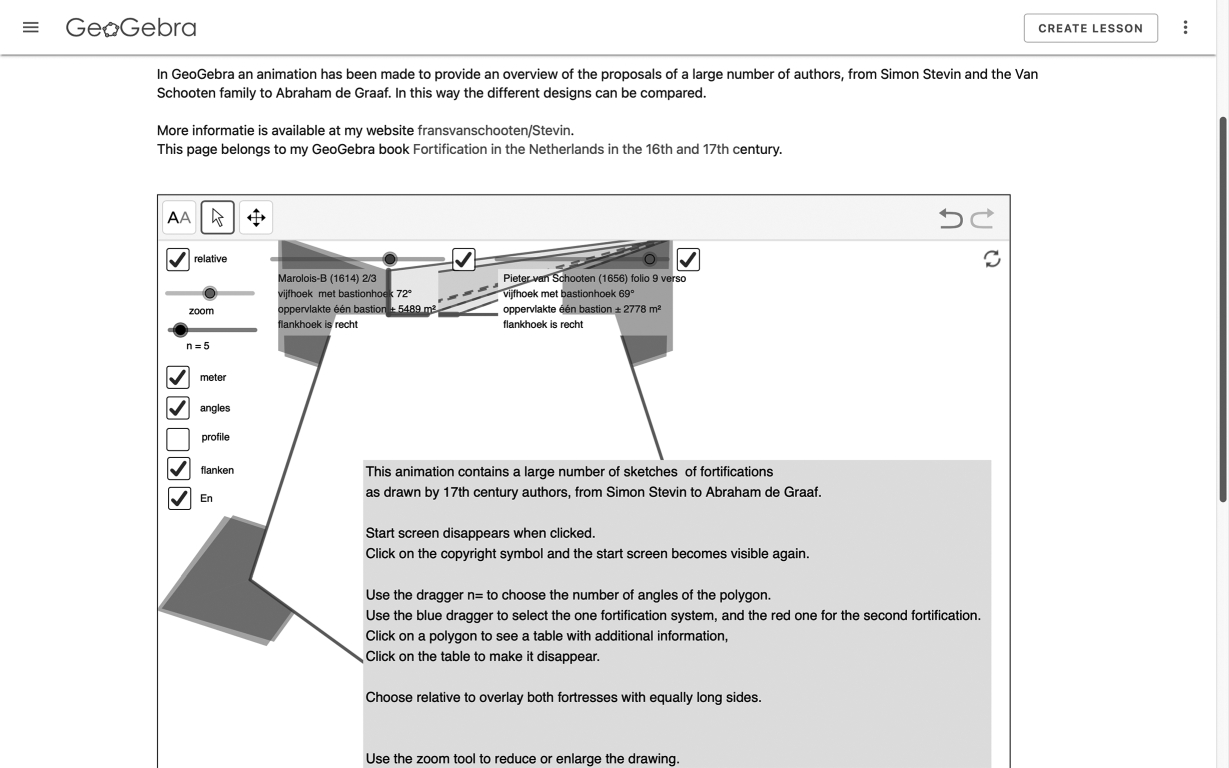 GeoGebra

CREATE LESSON

In GeoGebra an animation has been made to provide an overview of the proposals of a large number of authors, from Simon Stevin and the Van Schooten family to Abraham de Graaf. In this way the different designs can be compared.

More informatie is available at my website fransvanschooten/Stevin.
This page belongs to my GeoGebra book Fortification in the Netherlands in the 16th and 17th century.

AA

relative

zoom

n = 5

meter

angles

profile

flanken

En

Marolois-B (1614) 2/3
vijfhoek met bastionhoek 72°
oppervlakte één bastion ± 5489 m²
flankhoek is recht

Pieter van Schooten (1656) folio 9 verso
vijfhoek met bastionhoek 69°
oppervlakte één bastion ± 2778 m²
flankhoek is recht

This animation contains a large number of sketches of fortifications
as drawn by 17th century authors, from Simon Stevin to Abraham de Graaf.

Start screen disappears when clicked.
Click on the copyright symbol and the start screen becomes visible again.

Use the dragger n= to choose the number of angles of the polygon.
Use the blue dragger to select the one fortification system, and the red one for the second fortification.
Click on a polygon to see a table with additional information,
Click on the table to make it disappear.

Choose relative to overlay both fortresses with equally long sides.

Use the zoom tool to reduce or enlarge the drawing.